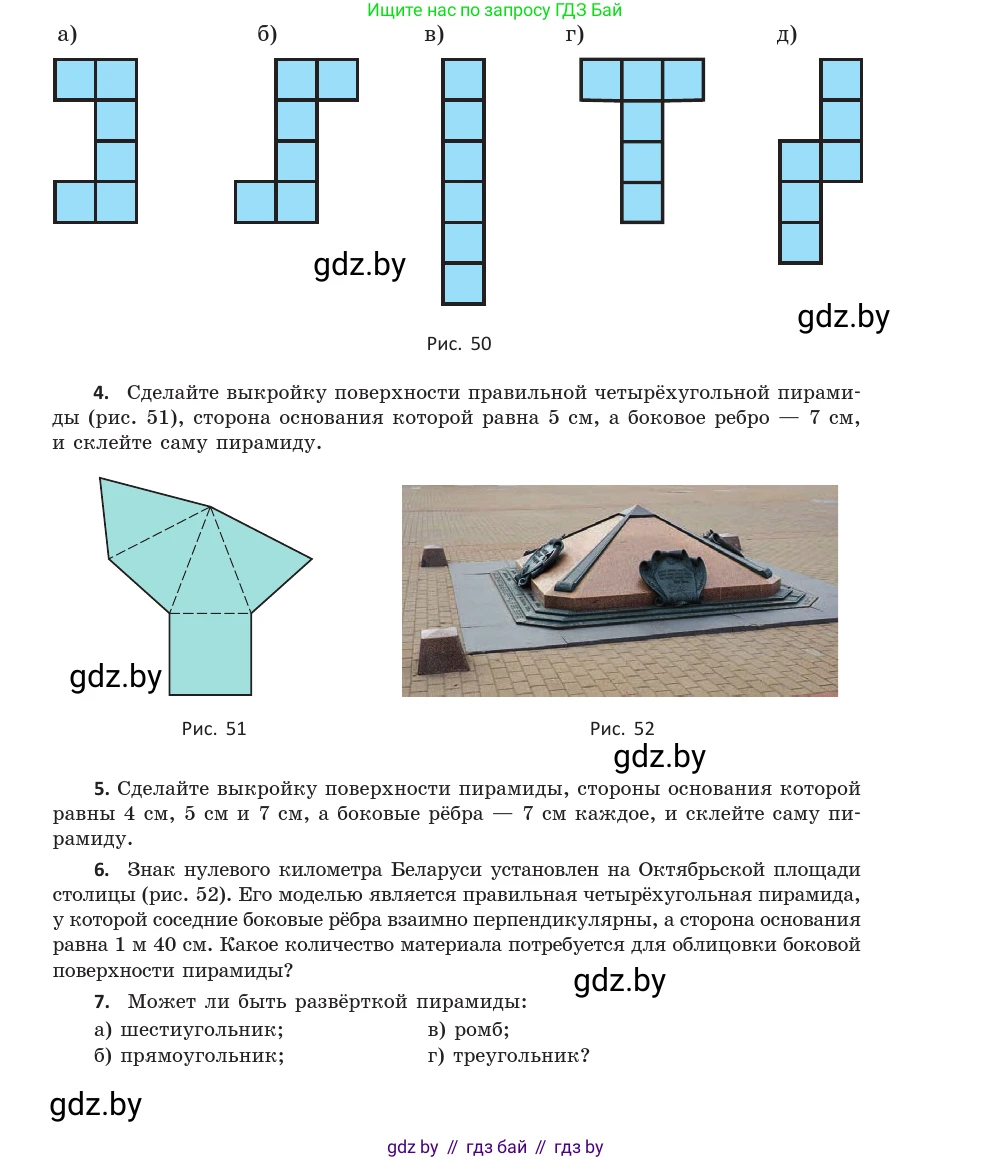 Ищите нас по запросу ГДЗ Бай

а)

б)

в)

г)

д)

gdz.by

gdz.by

Рис. 50

**4.** Сделайте выкройку поверхности правильной четырёхугольной пирамиды (рис. 51), сторона основания которой равна 5 см, а боковое ребро — 7 см, и склейте саму пирамиду.

gdz.by

Рис. 51

Рис. 52

gdz.by

**5.** Сделайте выкройку поверхности пирамиды, стороны основания которой равны 4 см, 5 см и 7 см, а боковые рёбра — 7 см каждое, и склейте саму пирамиду.

**6.** Знак нулевого километра Беларуси установлен на Октябрьской площади столицы (рис. 52). Его моделью является правильная четырёхугольная пирамида, у которой соседние боковые рёбра взаимно перпендикулярны, а сторона основания равна 1 м 40 см. Какое количество материала потребуется для облицовки боковой поверхности пирамиды?

gdz.by

**7.** Может ли быть развёрткой пирамиды:

а) шестиугольник;

б) прямоугольник;

в) ромб;

г) треугольник?

gdz.by

gdz by // гдз бай // гдз by